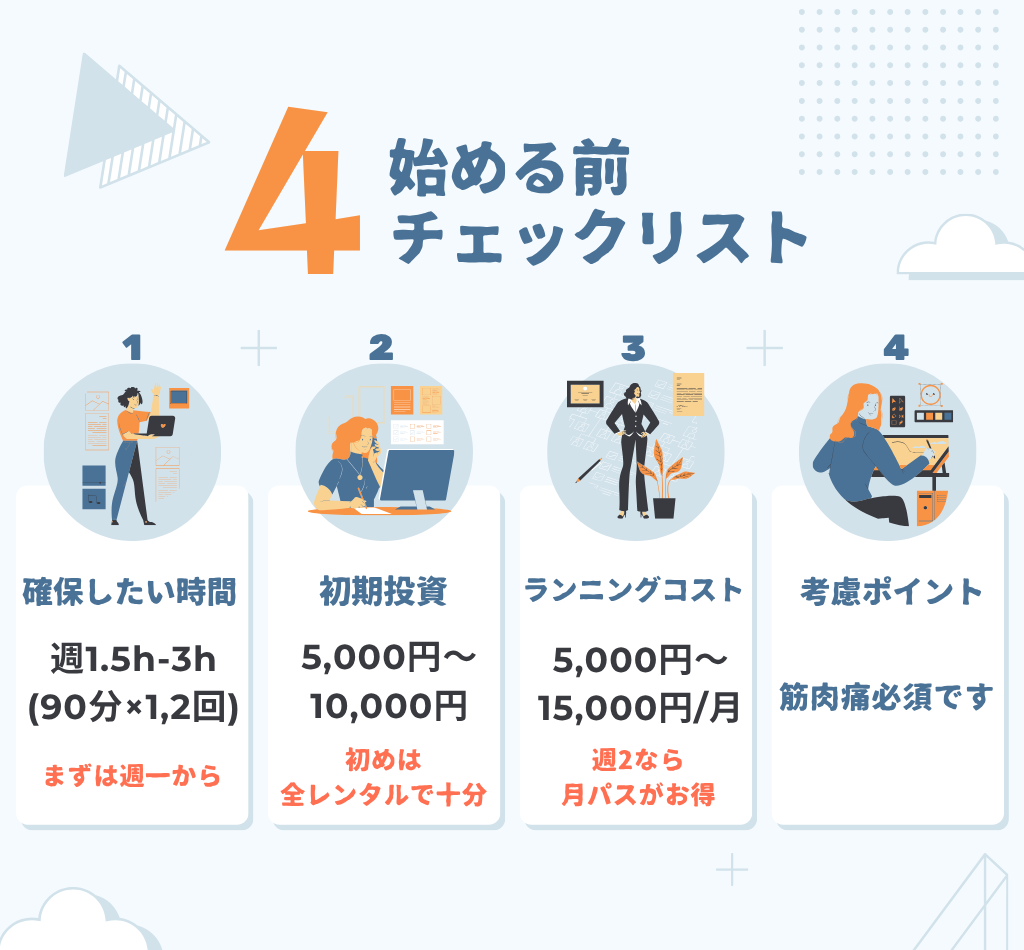 4 始める前
チェックリスト

1

確保したい時間

週1.5h-3h
(90分×1,2回)

まずは週一から

2

初期投資

5,000円〜
10,000円

初めは
全レンタルで十分

3

ランニングコスト

5,000円〜
15,000円/月

週2なら
月パスがお得

4

考慮ポイント

筋肉痛必須です